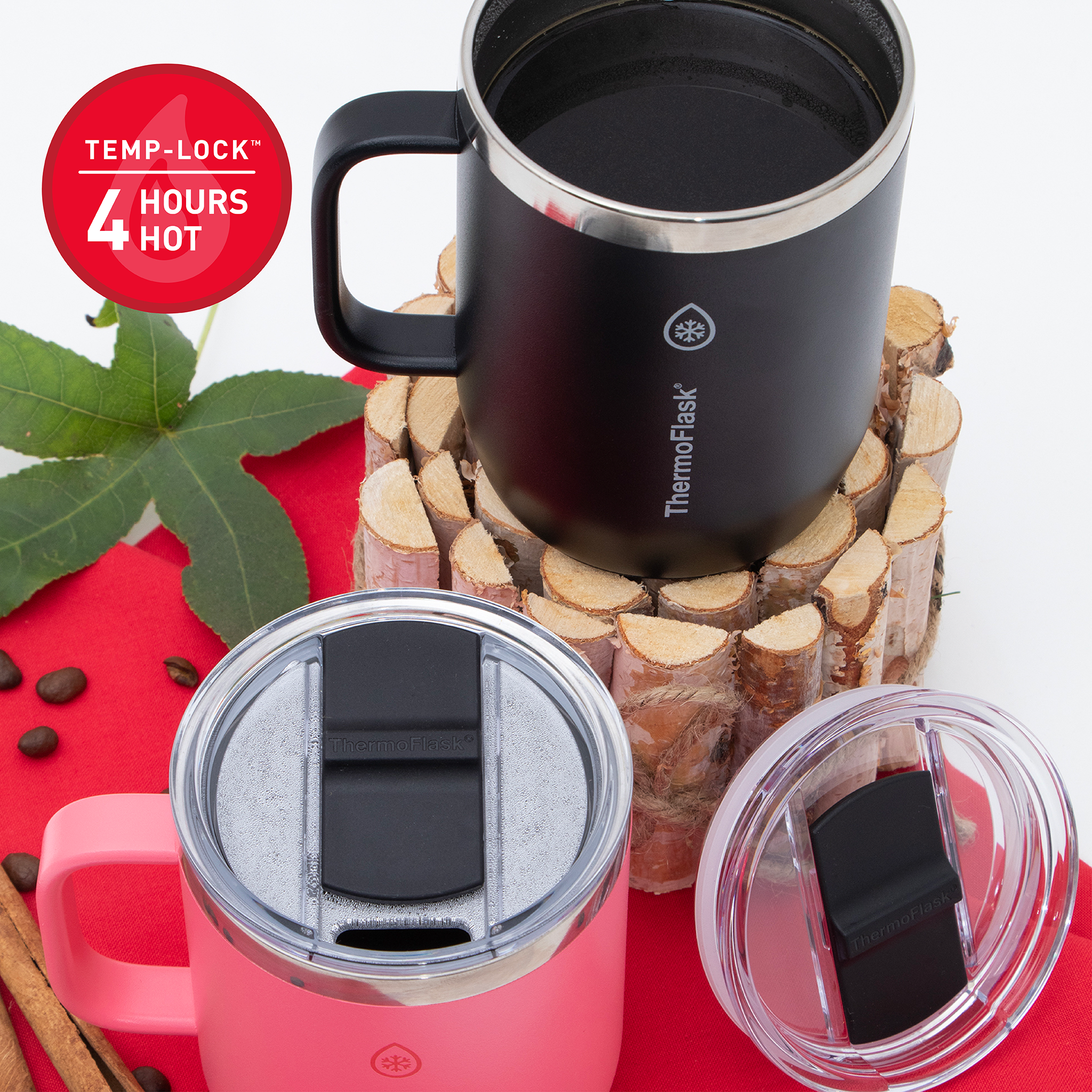 TEMP-LOCK™
4 HOURS HOT

ThermoFlask®

ThermoFlask®

ThermoFlask®